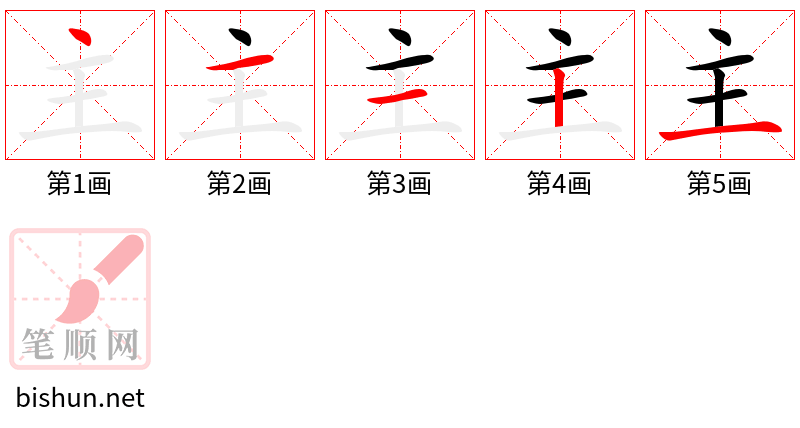 主 主 主 主 主
第1画 第2画 第3画 第4画 第5画

笔顺网
bishun.net