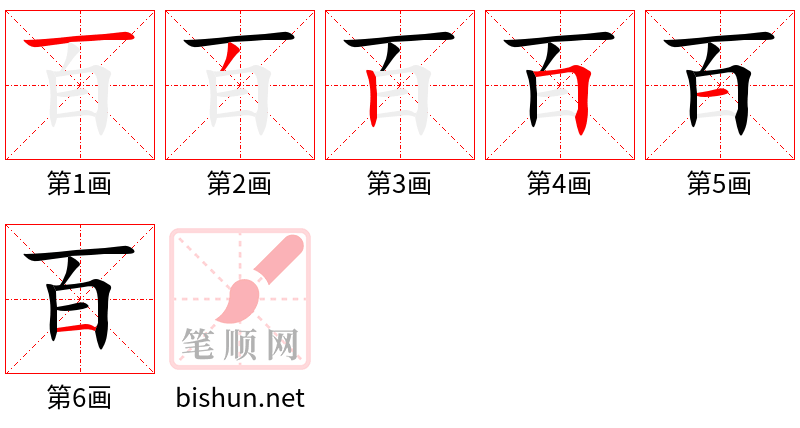 百 第1画

百 第2画

百 第3画

百 第4画

百 第5画

百 第6画

笔顺网
bishun.net